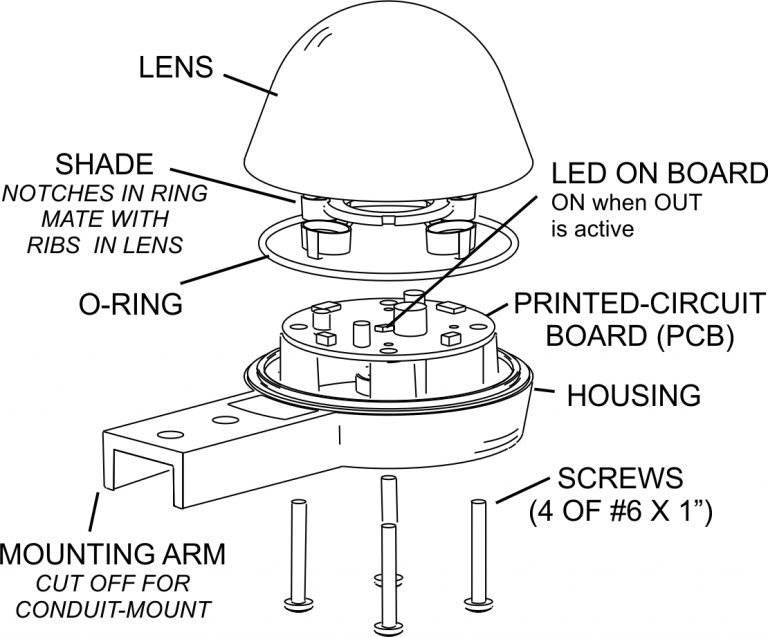 LENS

SHADE
NOTCHES IN RING MATE WITH RIBS IN LENS

LED ON BOARD
ON when OUT is active

O-RING

PRINTED-CIRCUIT BOARD (PCB)

HOUSING

SCREWS
(4 OF #6 X 1")

MOUNTING ARM
CUT OFF FOR CONDUIT-MOUNT